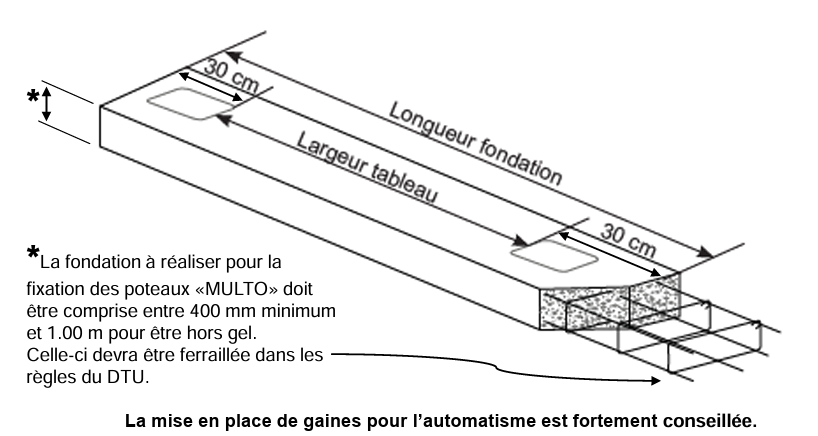 *

30 cm

Longueur fondation

Largeur tableau

30 cm

*La fondation à réaliser pour la fixation des poteaux «MULTO» doit être comprise entre 400 mm minimum et 1.00 m pour être hors gel. Celle-ci devra être ferraillée dans les règles du DTU.

La mise en place de gaines pour l'automatisme est fortement conseillée.