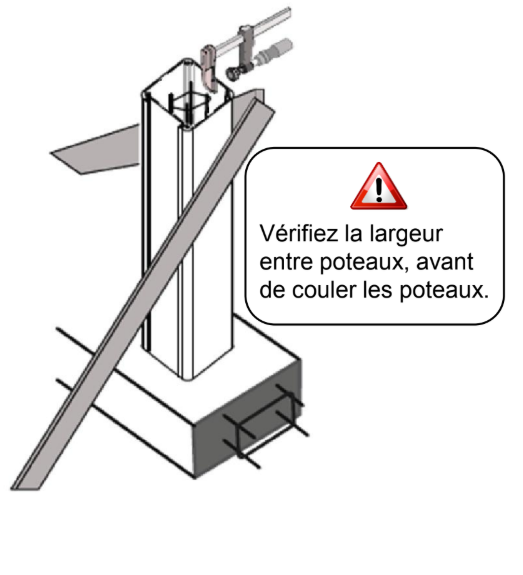 Vérifiez la largeur entre poteaux, avant de couler les poteaux.