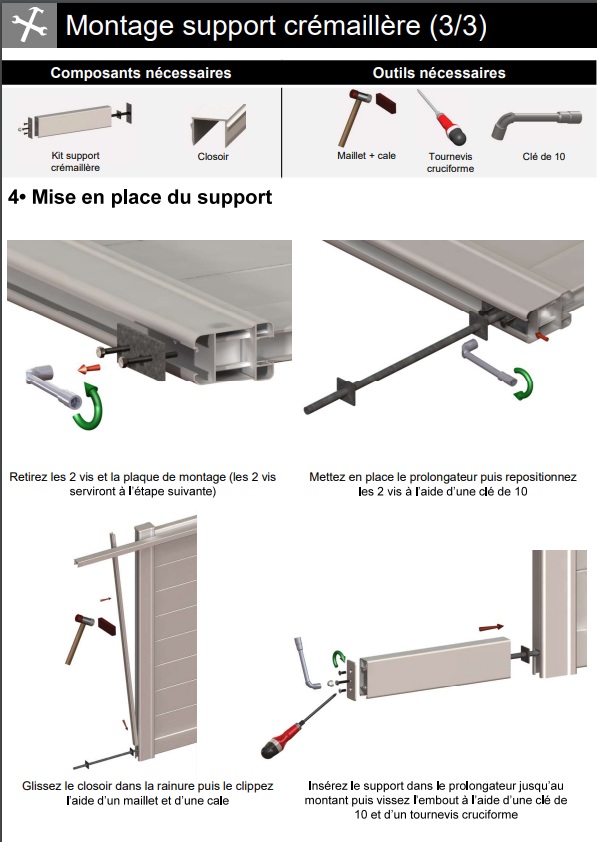 Montage support crémaillère (3/3)

Composants nécessaires

Kit support crémaillère

Closoir

Outils nécessaires

Maillet + cale

Tournevis cruciforme

Clé de 10

4• Mise en place du support

Retirez les 2 vis et la plaque de montage (les 2 vis serviront à l'étape suivante)

Mettez en place le prolongateur puis repositionnez les 2 vis à l'aide d'une clé de 10

Glissez le closoir dans la rainure puis le clippez l'aide d'un maillet et d'une cale

Insérez le support dans le prolongateur jusqu'au montant puis vissez l'embout à l'aide d'une clé de 10 et d'un tournevis cruciforme