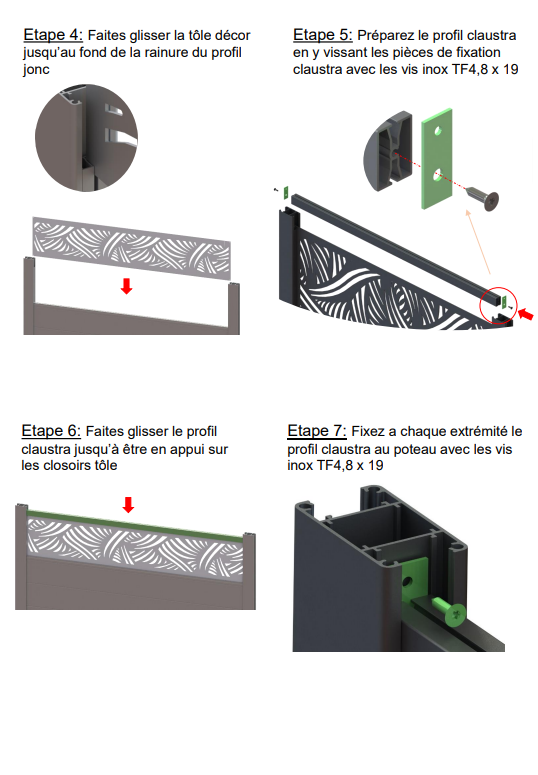 Etape 4: Faites glisser la tôle décor jusqu'au fond de la rainure du profil jonc

Etape 5: Préparez le profil claustra en y vissant les pièces de fixation claustra avec les vis inox TF4,8 x 19

Etape 6: Faites glisser le profil claustra jusqu'à être en appui sur les closoirs tôle

Etape 7: Fixez a chaque extrémité le profil claustra au poteau avec les vis inox TF4,8 x 19