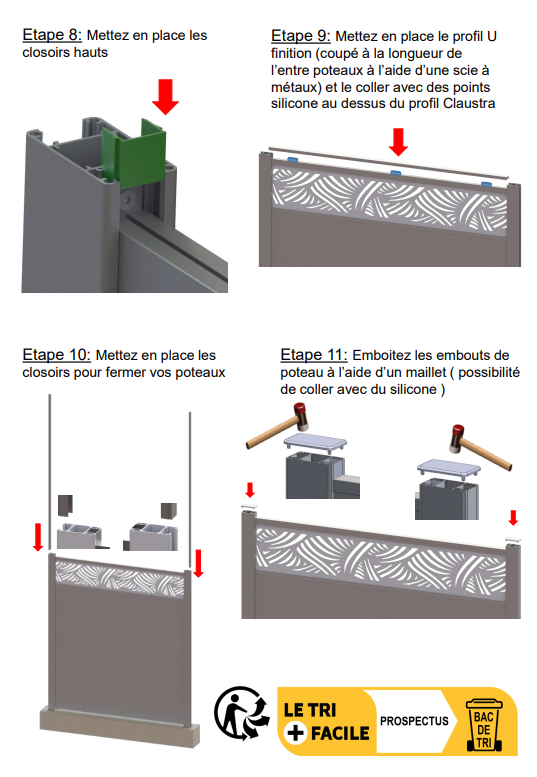 Etape 8: Mettez en place les closoirs hauts

Etape 9: Mettez en place le profil U finition (coupé à la longueur de l'entre poteaux à l'aide d'une scie à métaux) et le coller avec des points silicone au dessus du profil Claustra

Etape 10: Mettez en place les closoirs pour fermer vos poteaux

Etape 11: Emboitez les embouts de poteau à l'aide d'un maillet ( possibilité de coller avec du silicone )

LE TRI + FACILE

PROSPECTUS

BAC DE TRI