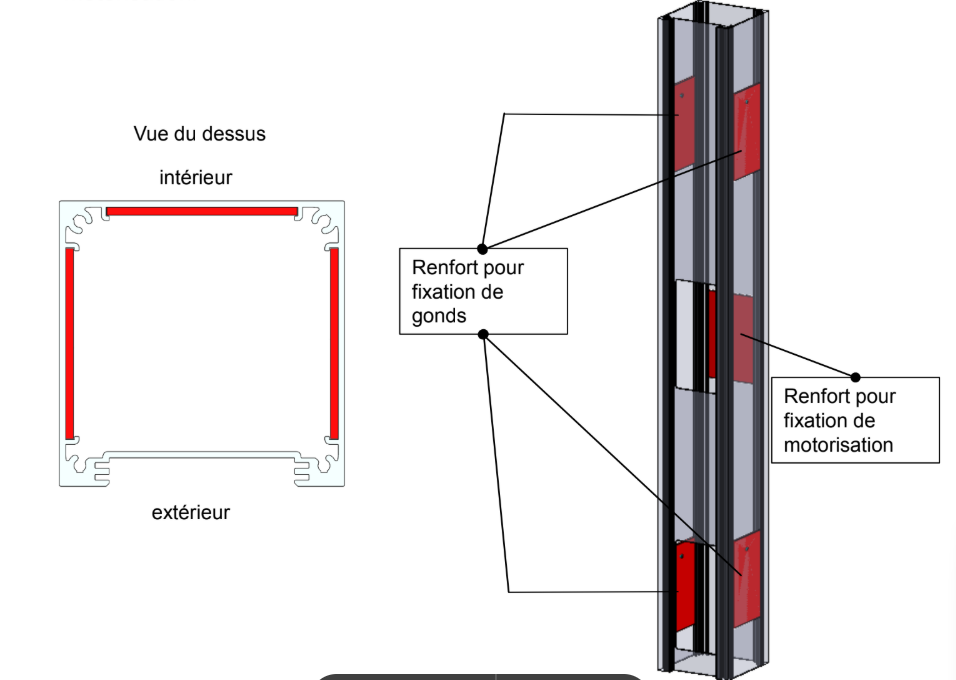 Vue du dessus

intérieur

extérieur

Renfort pour fixation de gonds

Renfort pour fixation de motorisation