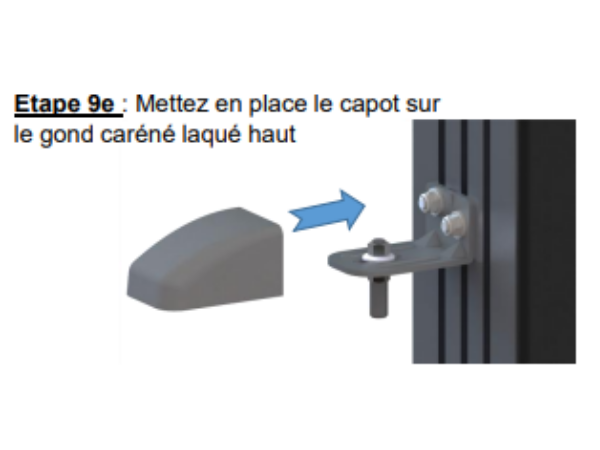 Etape 9e : Mettez en place le capot sur le gond caréné laqué haut