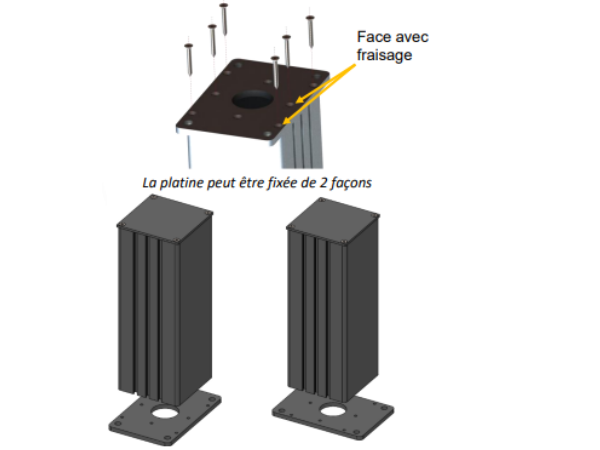 Face avec fraisage

La platine peut être fixée de 2 façons