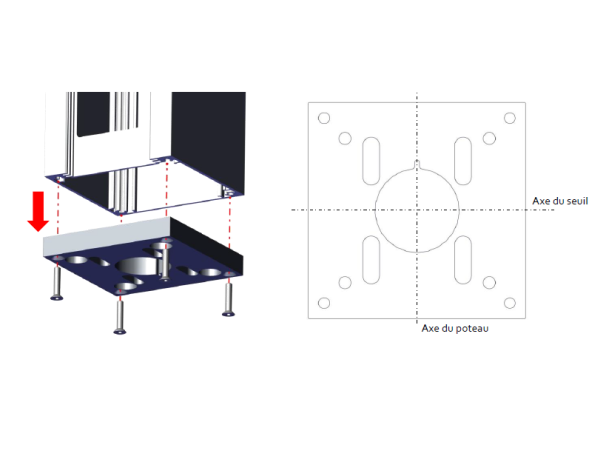 Axe du seuil

Axe du poteau