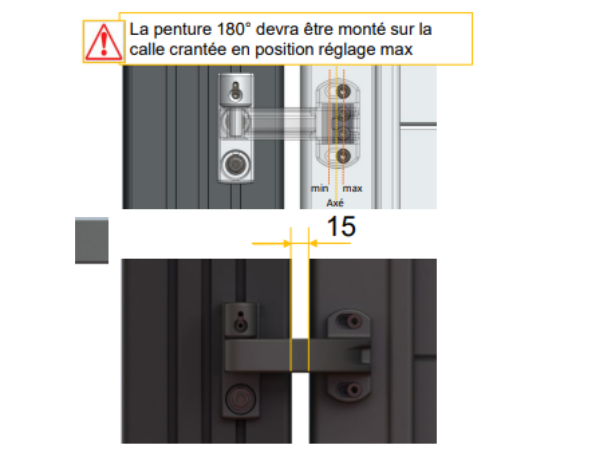 La penture 180° devra être monté sur la calle crantée en position réglage max

min
max
Axé

15