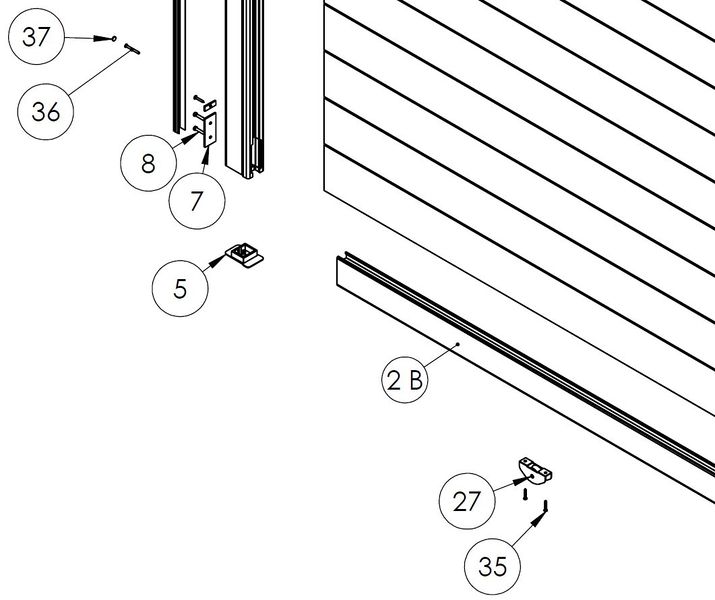 37

36

8

7

5

2 B

27

35